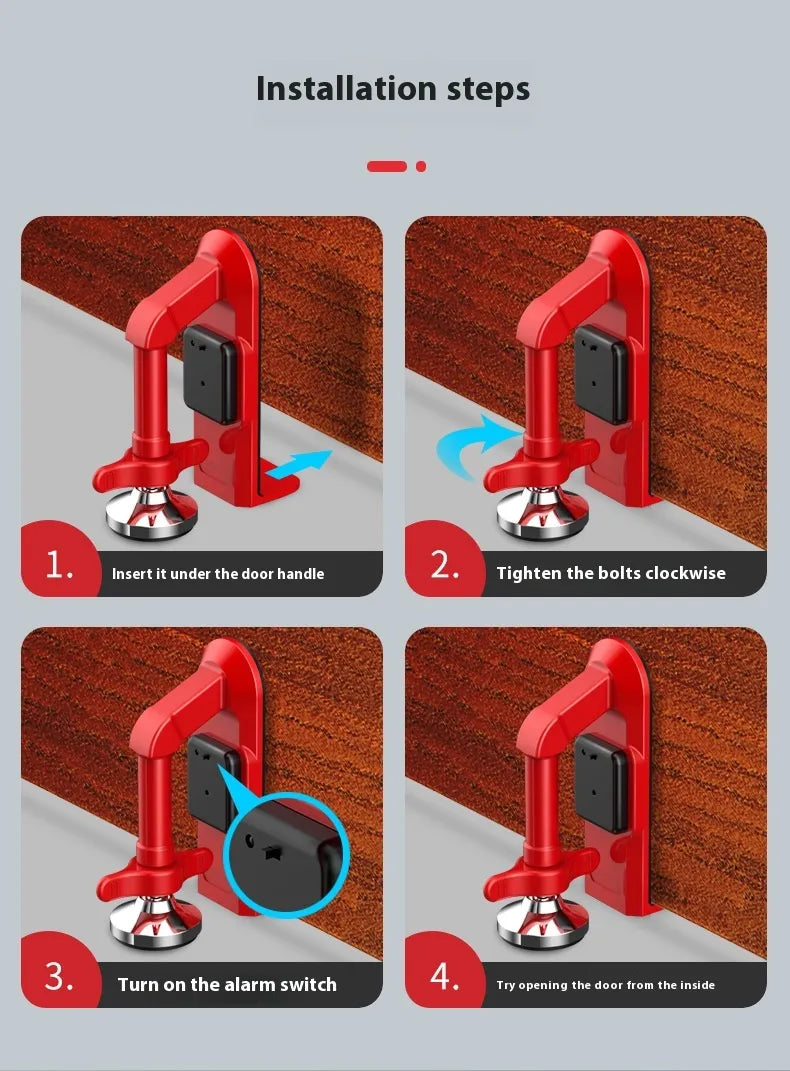 Installation steps

1. Insert it under the door handle

2. Tighten the bolts clockwise

3. Turn on the alarm switch

4. Try opening the door from the inside